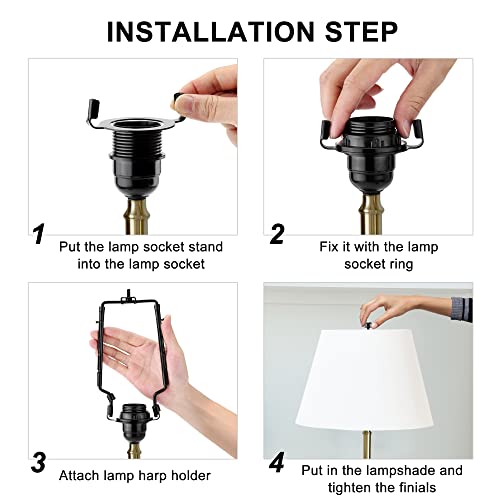 INSTALLATION STEP

1
Put the lamp socket stand into the lamp socket

2
Fix it with the lamp socket ring

3
Attach lamp harp holder

4
Put in the lampshade and tighten the finials