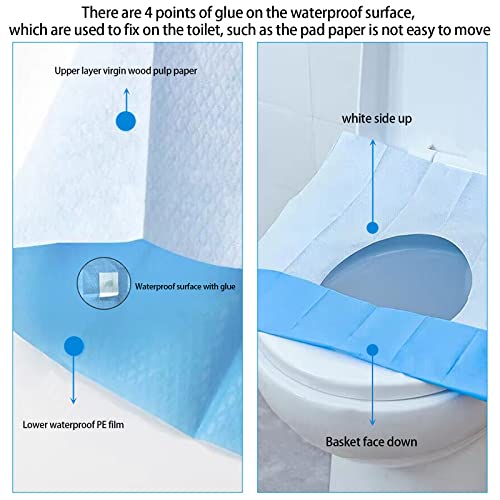 There are 4 points of glue on the waterproof surface, which are used to fix on the toilet, such as the pad paper is not easy to move

Upper layer virgin wood pulp paper

Waterproof surface with glue

Lower waterproof PE film

white side up

Basket face down