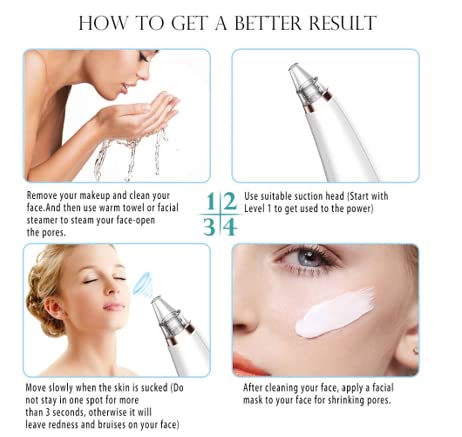 HOW TO GET A BETTER RESULT

Remove your makeup and clean your face.And then use warm towel or facial steamer to steam your face-open the pores.

1 2
3 4

Use suitable suction head (Start with Level 1 to get used to the power)

Move slowly when the skin is sucked (Do not stay in one spot for more than 3 seconds, otherwise it will leave redness and bruises on your face)

After cleaning your face, apply a facial mask to your face for shrinking pores.