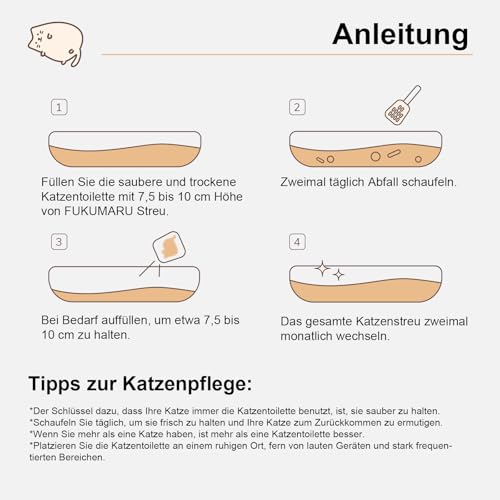 Anleitung

1

Füllen Sie die saubere und trockene Katzentoilette mit 7,5 bis 10 cm Höhe von FUKUMARU Streu.

2

Zweimal täglich Abfall schaufeln.

3

Bei Bedarf auffüllen, um etwa 7,5 bis 10 cm zu halten.

4

Das gesamte Katzenstreu zweimal monatlich wechseln.

Tipps zur Katzenpflege:

*Der Schlüssel dazu, dass Ihre Katze immer die Katzentoilette benutzt, ist, sie sauber zu halten.
*Schaufeln Sie täglich, um sie frisch zu halten und Ihre Katze zum Zurückkommen zu ermutigen.
*Wenn Sie mehr als eine Katze haben, ist mehr als eine Katzentoilette besser.
*Platzieren Sie die Katzentoilette an einem ruhigen Ort, fern von lauten Geräten und stark frequentierten Bereichen.