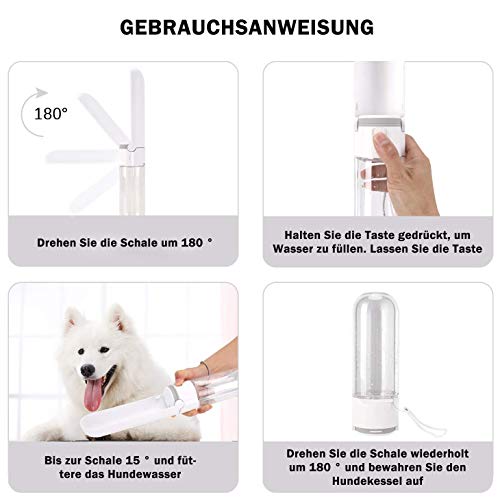 GEBRAUCHSANWEISUNG

180°

Drehen Sie die Schale um 180 °

Halten Sie die Taste gedrückt, um Wasser zu füllen. Lassen Sie die Taste

Bis zur Schale 15 ° und füttere das Hundewasser

Drehen Sie die Schale wiederholt um 180 ° und bewahren Sie den Hundekessel auf