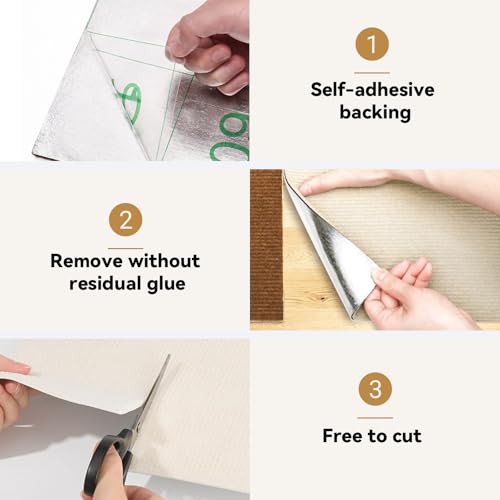 1
Self-adhesive backing

2
Remove without residual glue

3
Free to cut