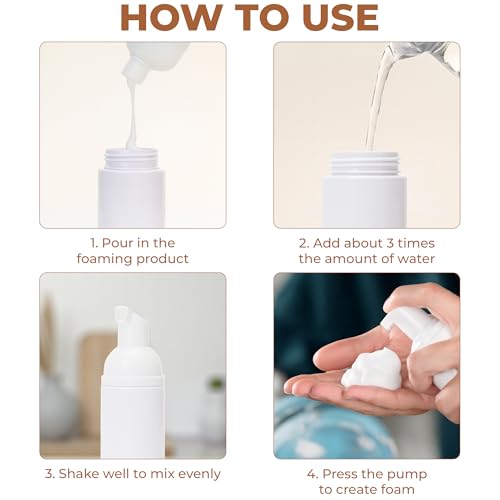 HOW TO USE

1. Pour in the foaming product

2. Add about 3 times the amount of water

3. Shake well to mix evenly

4. Press the pump to create foam