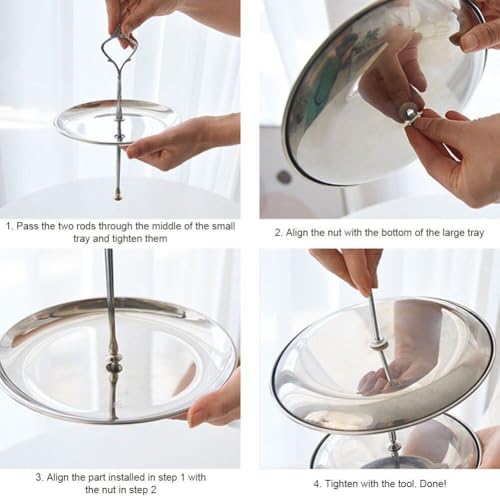 1. Pass the two rods through the middle of the small tray and tighten them

2. Align the nut with the bottom of the large tray

3. Align the part installed in step 1 with the nut in step 2

4. Tighten with the tool. Done!