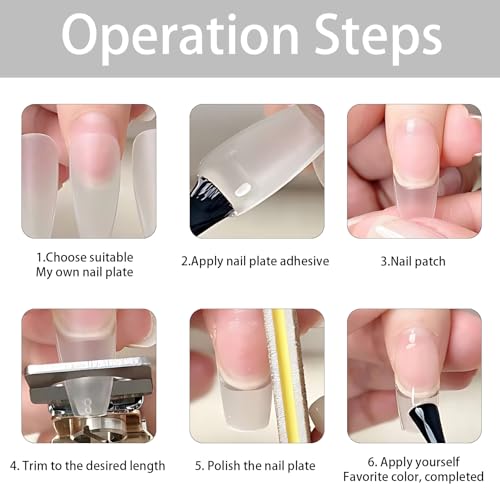 Operation Steps

1.Choose suitable
My own nail plate

2.Apply nail plate adhesive

3.Nail patch

4. Trim to the desired length

5. Polish the nail plate

6. Apply yourself
Favorite color, completed