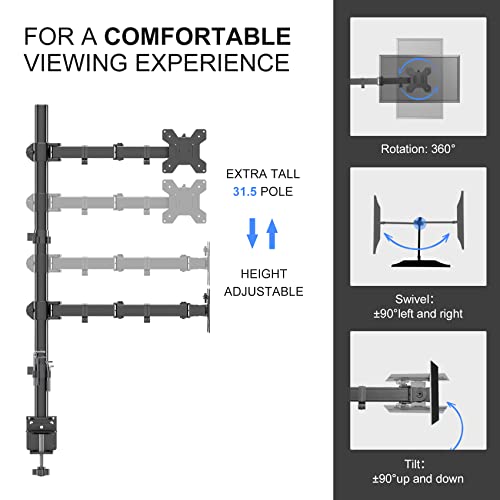 FOR A COMFORTABLE VIEWING EXPERIENCE

EXTRA TALL
31.5 POLE

HEIGHT ADJUSTABLE

Rotation: 360°

Swivel:
±90°left and right

Tilt:
±90°up and down