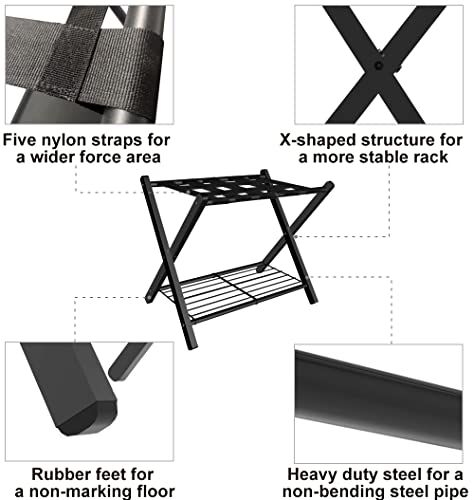 Five nylon straps for a wider force area

X-shaped structure for a more stable rack

Rubber feet for a non-marking floor

Heavy duty steel for a non-bending steel pipe