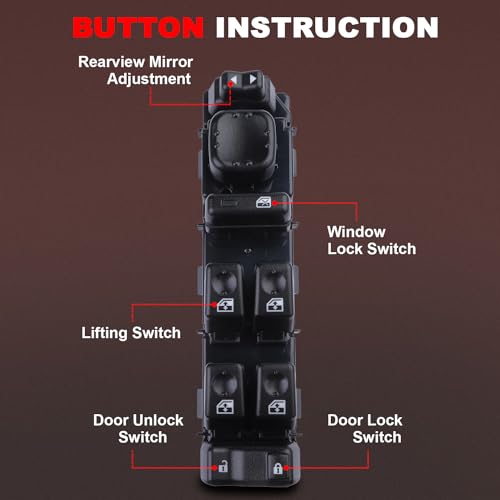 BUTTON INSTRUCTION

Rearview Mirror Adjustment

Window Lock Switch

Lifting Switch

Door Unlock Switch

Door Lock Switch