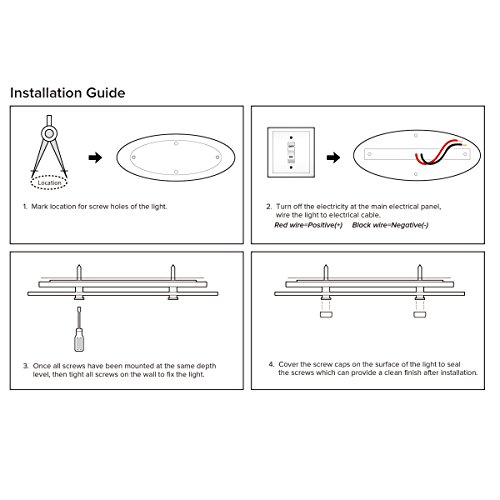 Installation Guide

Location

1. Mark location for screw holes of the light.

2. Turn off the electricity at the main electrical panel, wire the light to electrical cable.
Red wire=Positive(+) Black wire=Negative(-)

3. Once all screws have been mounted at the same depth level, then tight all screws on the wall to fix the light.

4. Cover the screw caps on the surface of the light to seal the screws which can provide a clean finish after installation.