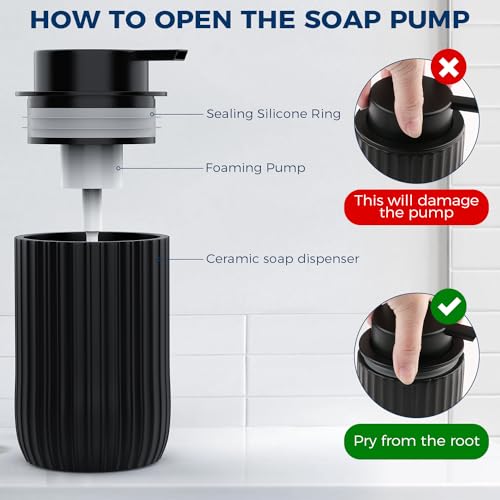 HOW TO OPEN THE SOAP PUMP

Sealing Silicone Ring

Foaming Pump

Ceramic soap dispenser

This will damage the pump

Pry from the root