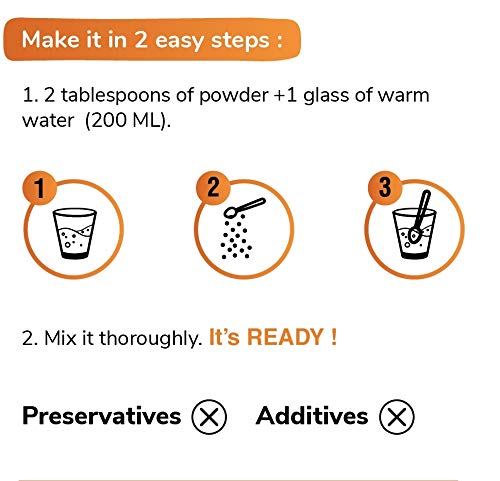 Make it in 2 easy steps :

1. 2 tablespoons of powder +1 glass of warm water (200 ML).

1

2

3

2. Mix it thoroughly. It's READY !

Preservatives ⊗ Additives ⊗