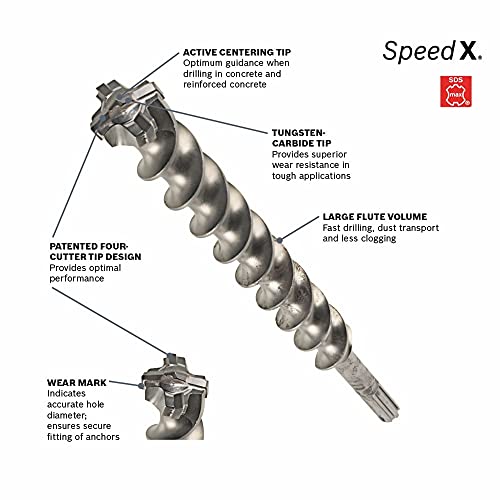 ACTIVE CENTERING TIP
Optimum guidance when drilling in concrete and reinforced concrete

Speed X.

SDS max

TUNGSTEN-CARBIDE TIP
Provides superior wear resistance in tough applications

LARGE FLUTE VOLUME
Fast drilling, dust transport and less clogging

PATENTED FOUR-CUTTER TIP DESIGN
Provides optimal performance

WEAR MARK
Indicates accurate hole diameter; ensures secure fitting of anchors