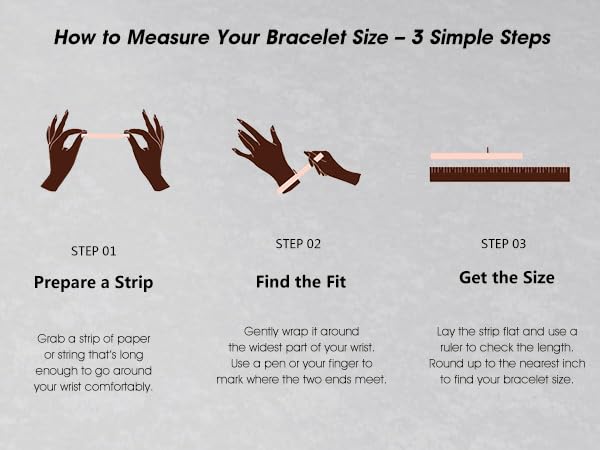 How to Measure Your Bracelet Size – 3 Simple Steps

STEP 01

Prepare a Strip

Grab a strip of paper or string that's long enough to go around your wrist comfortably.

STEP 02

Find the Fit

Gently wrap it around the widest part of your wrist. Use a pen or your finger to mark where the two ends meet.

STEP 03

Get the Size

Lay the strip flat and use a ruler to check the length. Round up to the nearest inch to find your bracelet size.