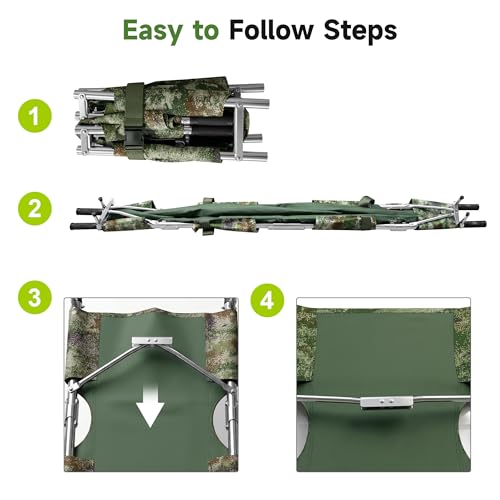 Easy to Follow Steps

1

2

3

4