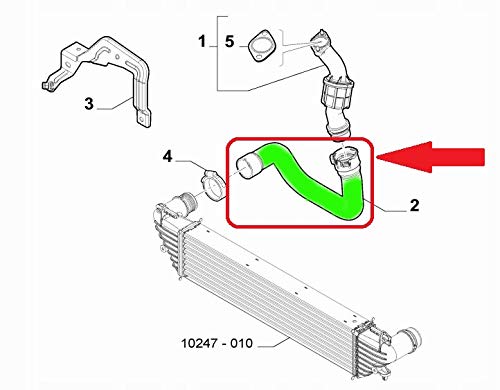 1
5
3
4
2
10247 - 010