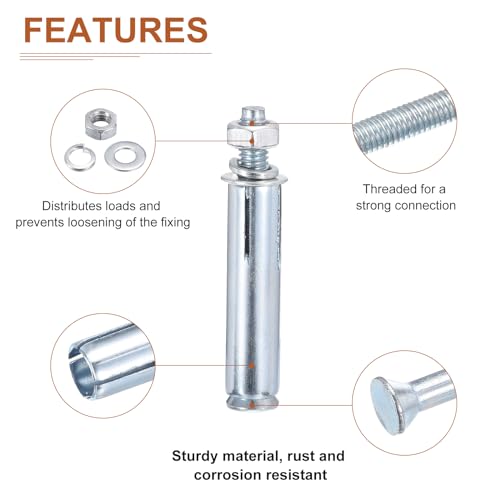 FEATURES

Distributes loads and prevents loosening of the fixing

Threaded for a strong connection

Sturdy material, rust and corrosion resistant