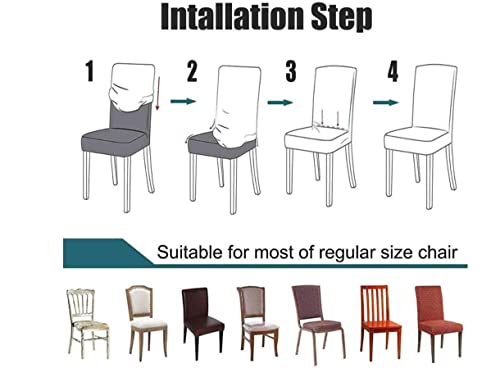 Intallation Step

1

2

3

4

Suitable for most of regular size chair