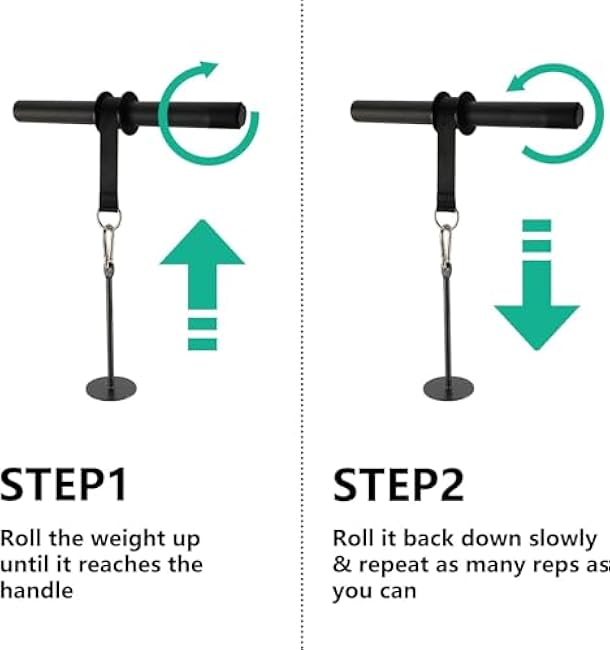 STEP1

Roll the weight up until it reaches the handle

STEP2

Roll it back down slowly & repeat as many reps as you can