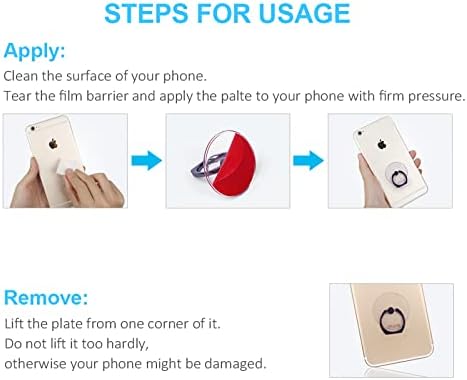 STEPS FOR USAGE

Apply:
Clean the surface of your phone.
Tear the film barrier and apply the palte to your phone with firm pressure.

Remove:
Lift the plate from one corner of it.
Do not lift it too hardly,
otherwise your phone might be damaged.