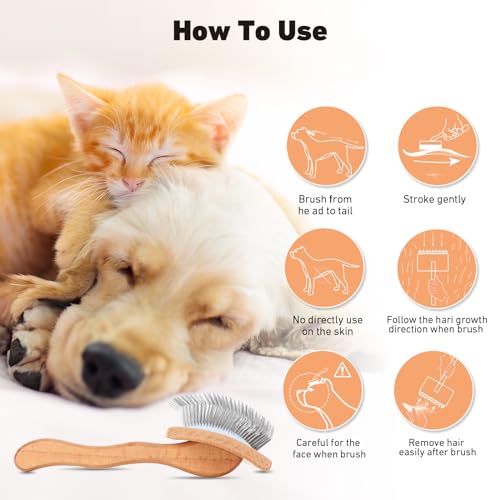 How To Use

Brush from he ad to tail

Stroke gently

No directly use on the skin

Follow the hari growth direction when brush

Careful for the face when brush

Remove hair easily after brush