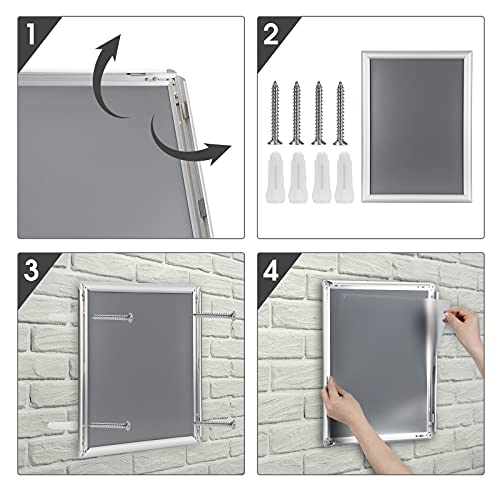 1

2

3

4