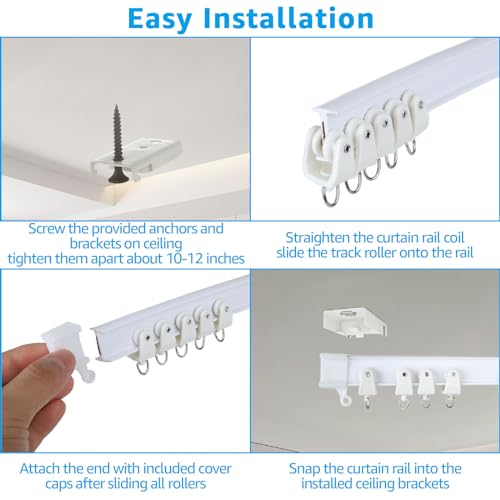 Easy Installation

Screw the provided anchors and brackets on ceiling
tighten them apart about 10-12 inches

Straighten the curtain rail coil
slide the track roller onto the rail

Attach the end with included cover caps after sliding all rollers

Snap the curtain rail into the installed ceiling brackets