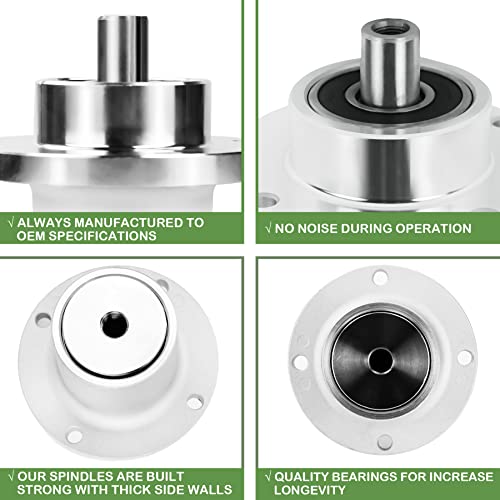 √ ALWAYS MANUFACTURED TO OEM SPECIFICATIONS

√ NO NOISE DURING OPERATION

√ OUR SPINDLES ARE BUILT STRONG WITH THICK SIDE WALLS

√ QUALITY BEARINGS FOR INCREASE LONGEVITY