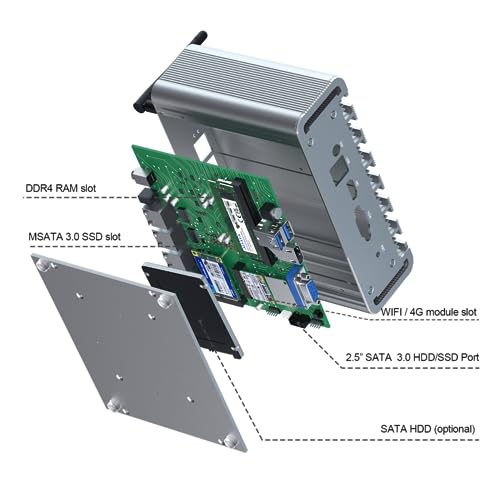 DDR4 RAM slot

MSATA 3.0 SSD slot

WIFI / 4G module slot

2.5" SATA 3.0 HDD/SSD Port

SATA HDD (optional)