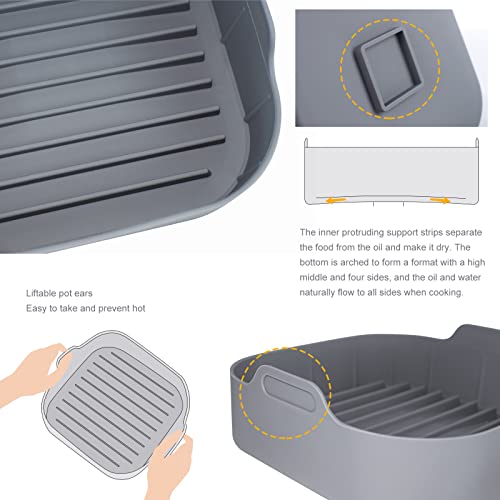 The inner protruding support strips separate the food from the oil and make it dry. The bottom is arched to form a format with a high middle and four sides, and the oil and water naturally flow to all sides when cooking.

Liftable pot ears
Easy to take and prevent hot