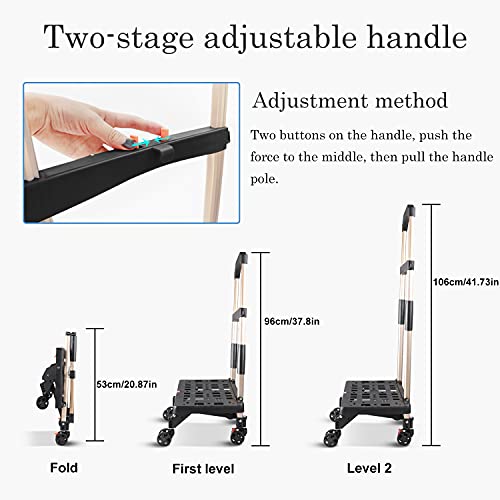 Two-stage adjustable handle

Adjustment method

Two buttons on the handle, push the force to the middle, then pull the handle pole.

53cm/20.87in

96cm/37.8in

106cm/41.73in

Fold

First level

Level 2