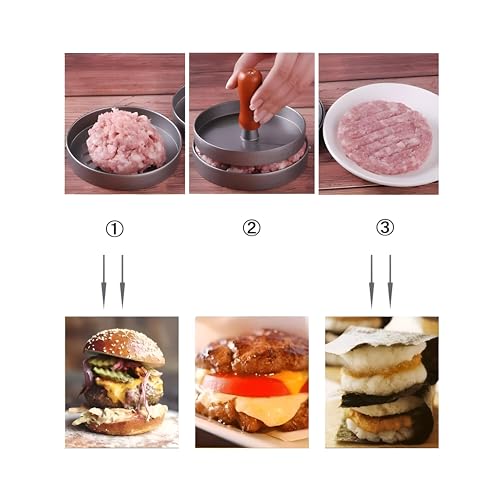 ①

②

③