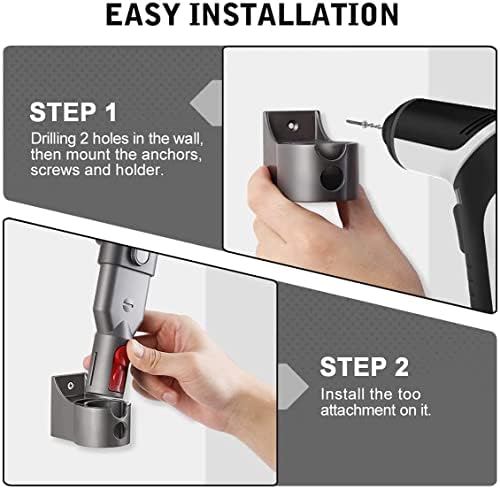 EASY INSTALLATION

STEP 1

Drilling 2 holes in the wall, then mount the anchors, screws and holder.

STEP 2

Install the too attachment on it.