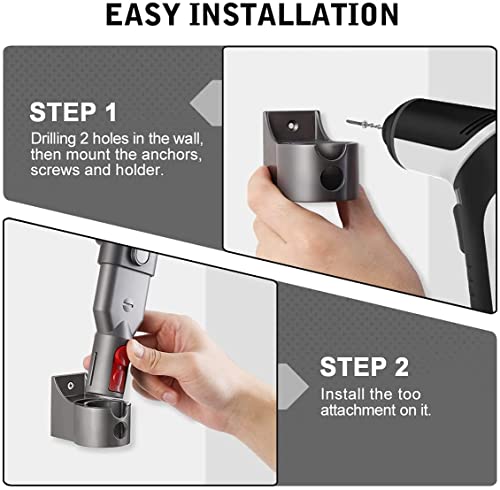 EASY INSTALLATION

STEP 1

Drilling 2 holes in the wall, then mount the anchors, screws and holder.

STEP 2

Install the too attachment on it.