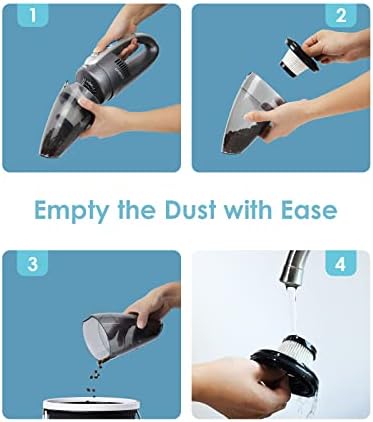 1

2

Empty the Dust with Ease

3

4