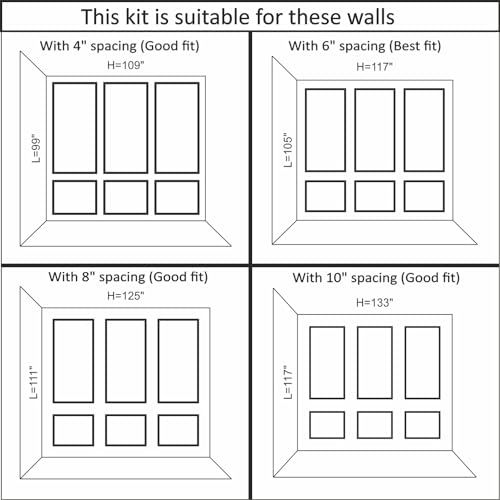 This kit is suitable for these walls

With 4" spacing (Good fit)
H=109"
L=99"

With 6" spacing (Best fit)
H=117"
L=105"

With 8" spacing (Good fit)
H=125"
L=111"

With 10" spacing (Good fit)
H=133"
L=117"