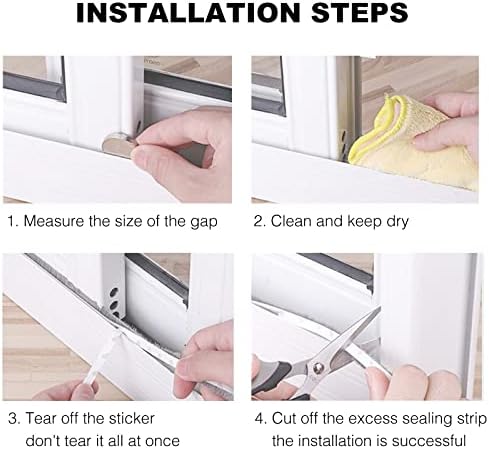 INSTALLATION STEPS

1. Measure the size of the gap

2. Clean and keep dry

3. Tear off the sticker don't tear it all at once

4. Cut off the excess sealing strip the installation is successful