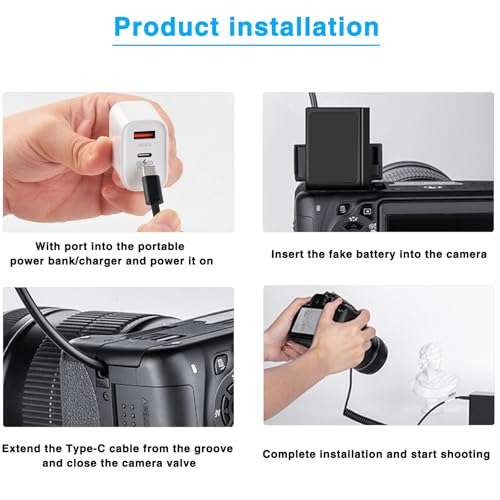 Product installation

With port into the portable power bank/charger and power it on

Insert the fake battery into the camera

Extend the Type-C cable from the groove and close the camera valve

Complete installation and start shooting