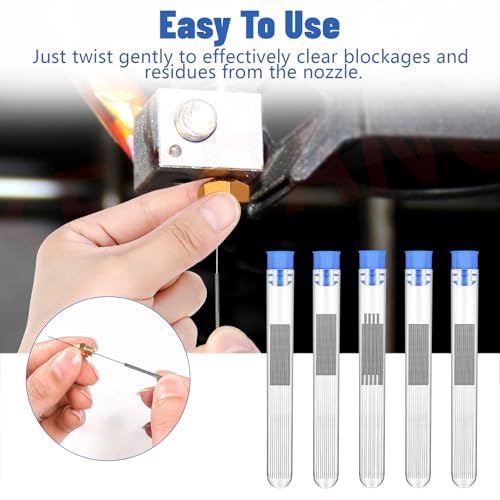 Easy To Use

Just twist gently to effectively clear blockages and residues from the nozzle.