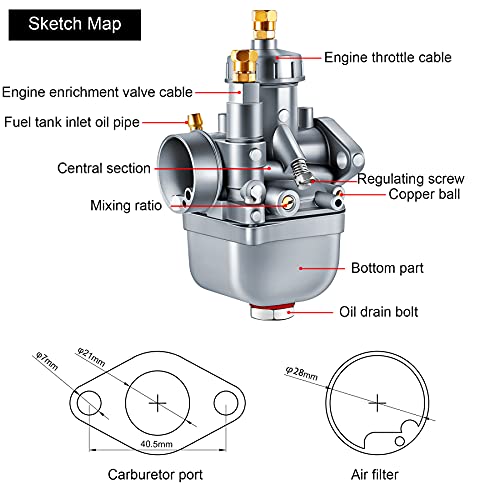 Sketch Map

Engine throttle cable

Engine enrichment valve cable

Fuel tank inlet oil pipe

Central section

Regulating screw

Copper ball

Mixing ratio

Bottom part

Oil drain bolt

φ7mm

φ21mm

40.5mm

Carburetor port

φ28mm

Air filter