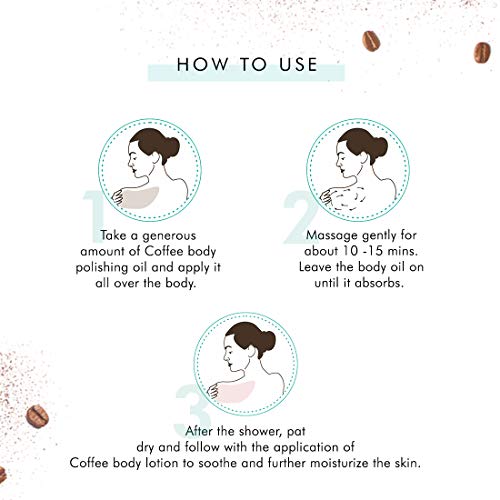 HOW TO USE

1

Take a generous amount of Coffee body polishing oil and apply it all over the body.

2

Massage gently for about 10 -15 mins. Leave the body oil on until it absorbs.

3

After the shower, pat dry and follow with the application of Coffee body lotion to soothe and further moisturize the skin.