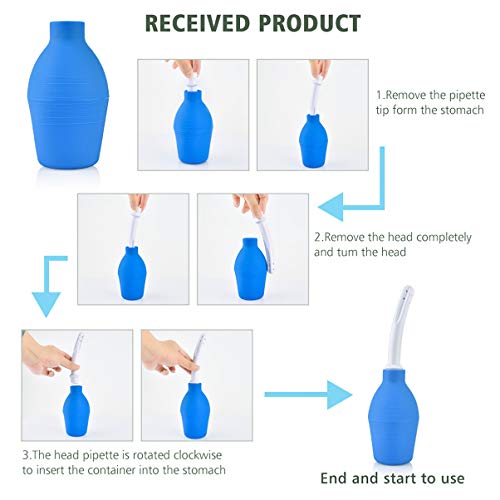 RECEIVED PRODUCT

1.Remove the pipette tip form the stomach

2.Remove the head completely and tum the head

3.The head pipette is rotated clockwise to insert the container into the stomach

End and start to use