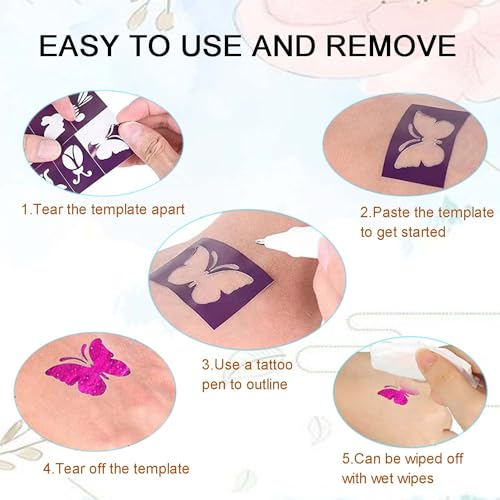 EASY TO USE AND REMOVE

1.Tear the template apart

2.Paste the template to get started

3.Use a tattoo pen to outline

4.Tear off the template

5.Can be wiped off with wet wipes