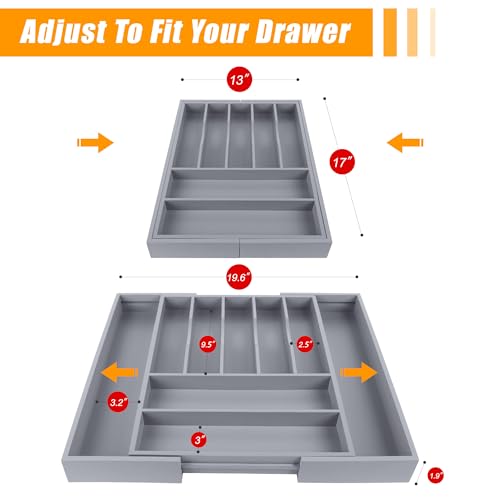 Adjust To Fit Your Drawer

13"

17"

19.6"

9.5"

2.5"

3.2"

3"

1.9"