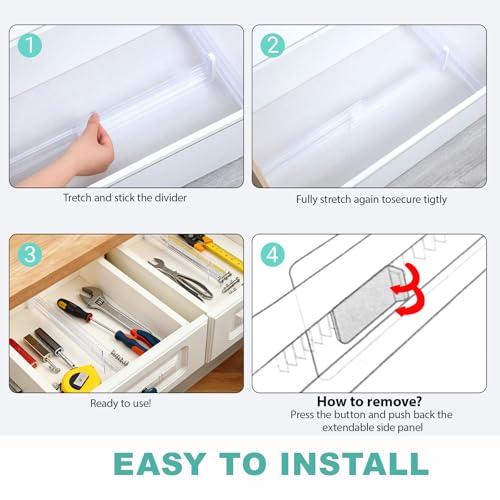 1

Tretch and stick the divider

2

Fully stretch again tosecure tigtly

3

Ready to use!

4

How to remove?
Press the button and push back the extendable side panel

EASY TO INSTALL