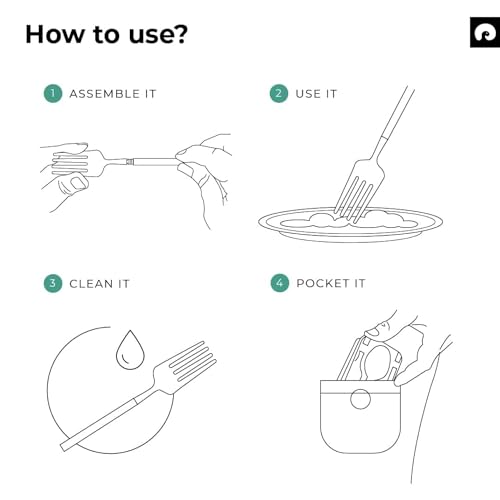 How to use?

1 ASSEMBLE IT

2 USE IT

3 CLEAN IT

4 POCKET IT