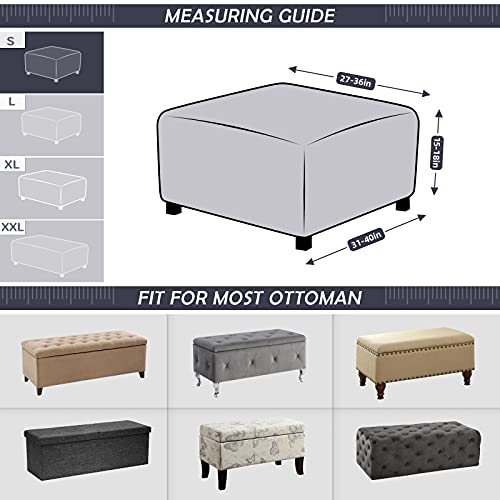 MEASURING GUIDE

S

L

XL

XXL

27-36in

15-18in

31-40in

FIT FOR MOST OTTOMAN