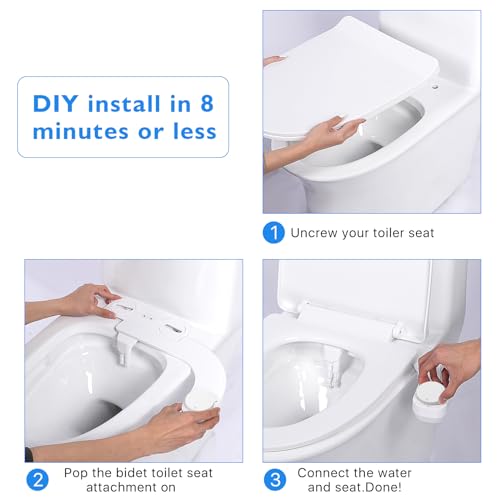 DIY install in 8 minutes or less

1 Uncrew your toiler seat

2 Pop the bidet toilet seat attachment on

3 Connect the water and seat.Done!