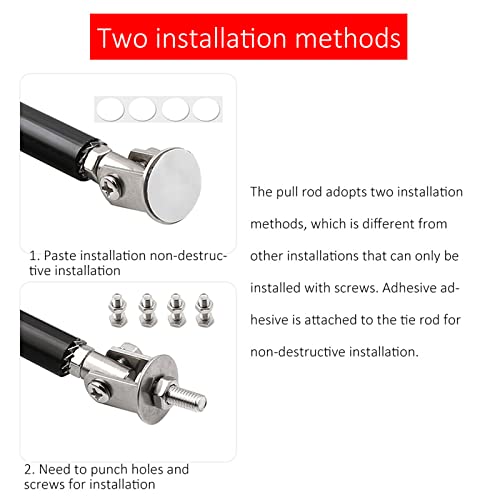 Two installation methods

1. Paste installation non-destructive installation

2. Need to punch holes and screws for installation

The pull rod adopts two installation methods, which is different from other installations that can only be installed with screws. Adhesive adhesive is attached to the tie rod for non-destructive installation.