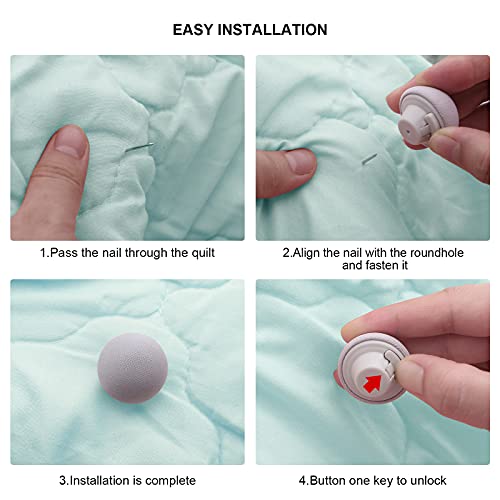 EASY INSTALLATION

1.Pass the nail through the quilt

2.Align the nail with the roundhole and fasten it

3.Installation is complete

4.Button one key to unlock