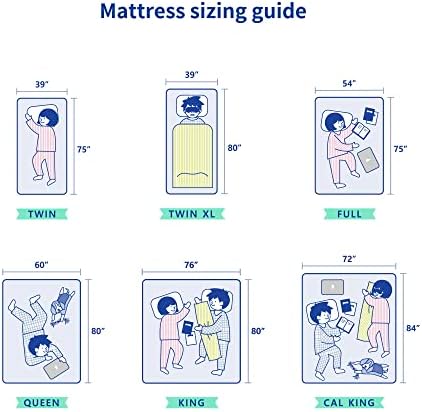 Mattress sizing guide

39"

75"

TWIN

39"

80"

TWIN XL

54"

75"

FULL

60"

80"

QUEEN

76"

80"

KING

72"

84"

CAL KING